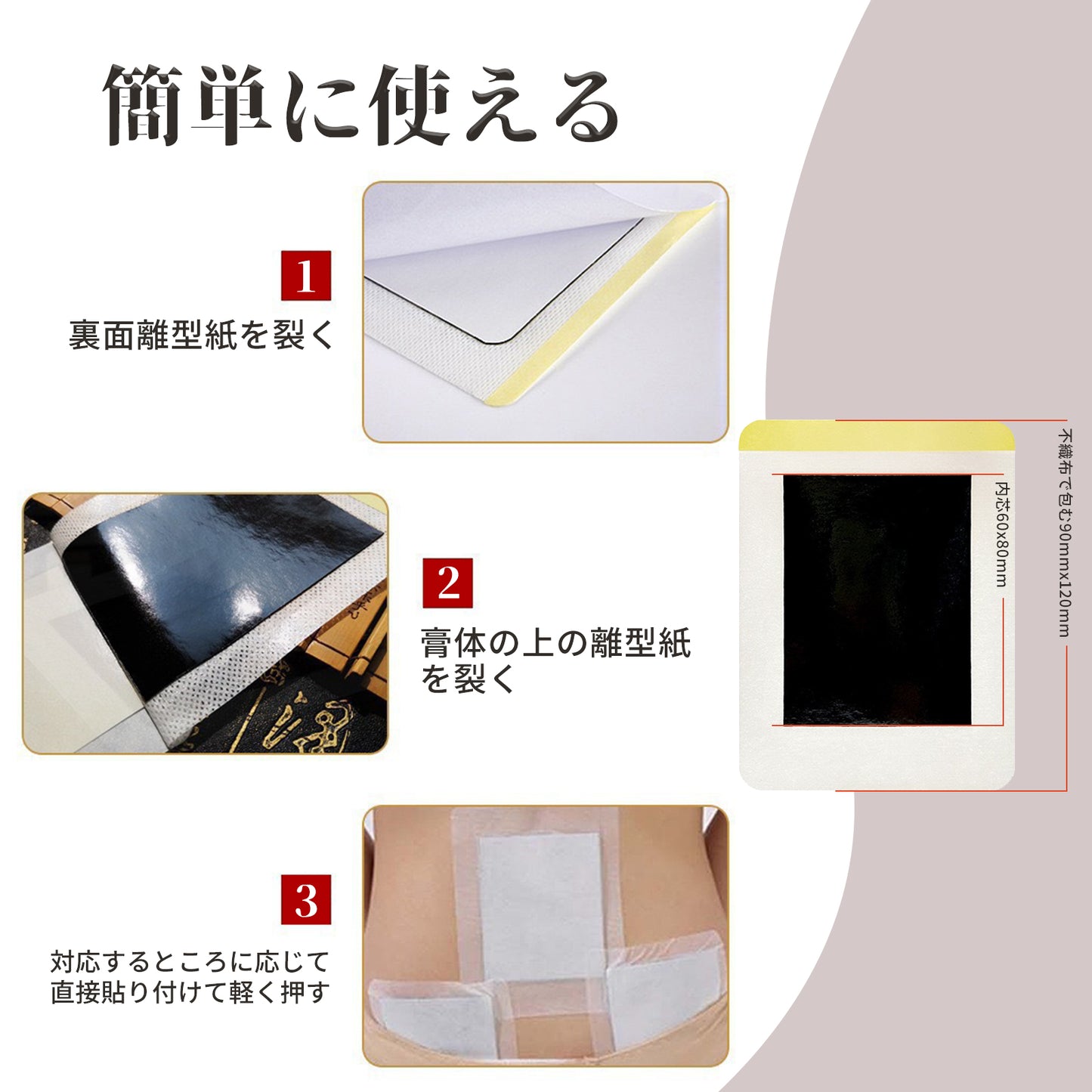 簡単に使える

1
裏面離型紙を裂く

2
膏体の上の離型紙を裂く

3
対応するところに応じて直接貼り付けて軽く押す

内芯60x80mm
不織布で包む90mmx120mm